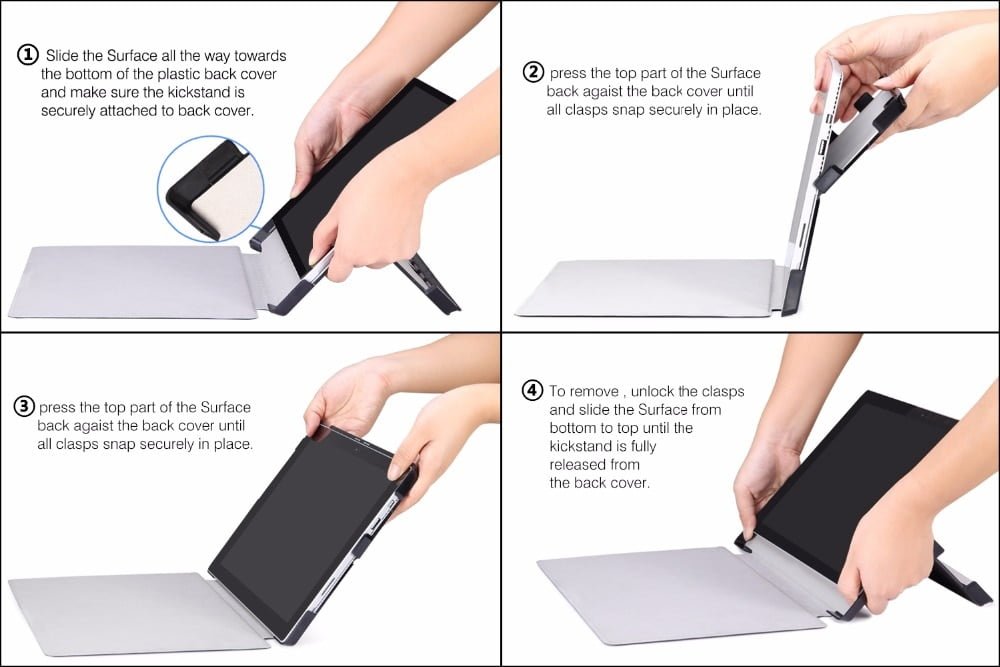 ① Slide the Surface all the way towards the bottom of the plastic back cover and make sure the kickstand is securely attached to back cover.

② press the top part of the Surface back agaist the back cover until all clasps snap securely in place.

③ press the top part of the Surface back agaist the back cover until all clasps snap securely in place.

④ To remove , unlock the clasps and slide the Surface from bottom to top until the kickstand is fully released from the back cover.