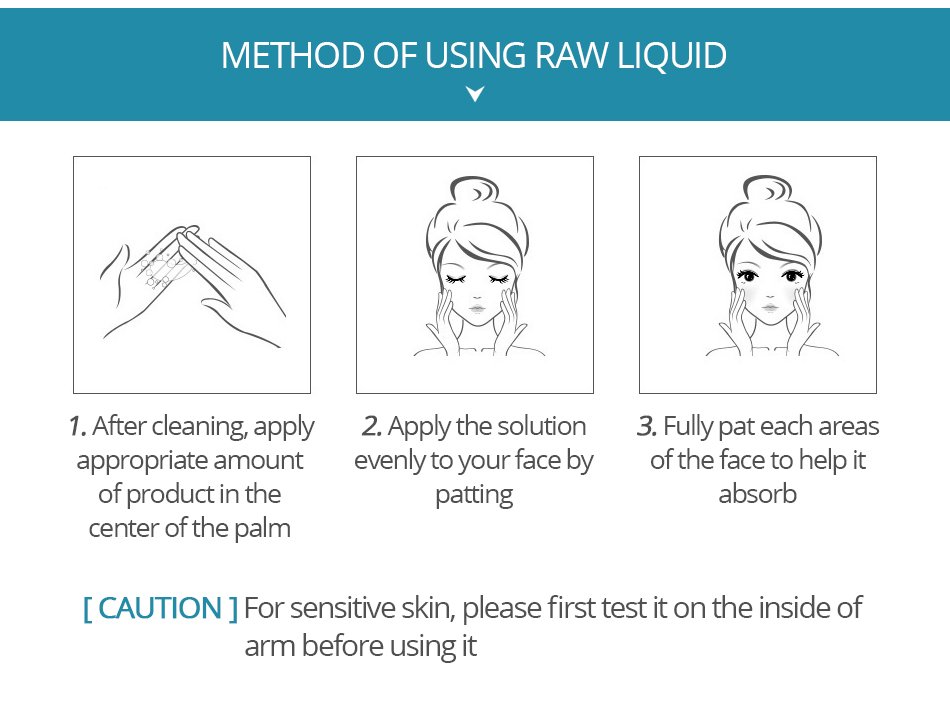 METHOD OF USING RAW LIQUID

1. After cleaning, apply appropriate amount of product in the center of the palm

2. Apply the solution evenly to your face by patting

3. Fully pat each areas of the face to help it absorb

[ CAUTION ] For sensitive skin, please first test it on the inside of arm before using it