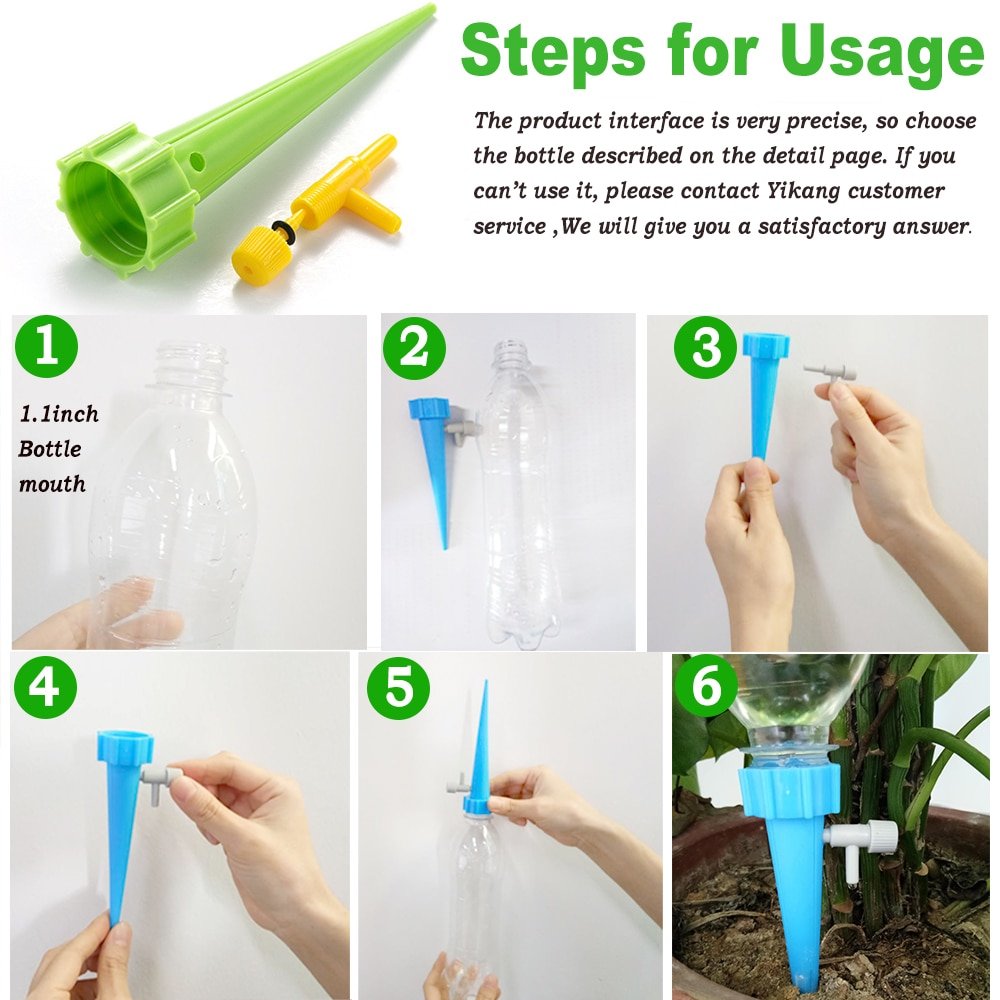 Steps for Usage

The product interface is very precise, so choose the bottle described on the detail page. If you can't use it, please contact Yikang customer service ,We will give you a satisfactory answer.

1

1.1inch Bottle mouth

2

3

4

5

6