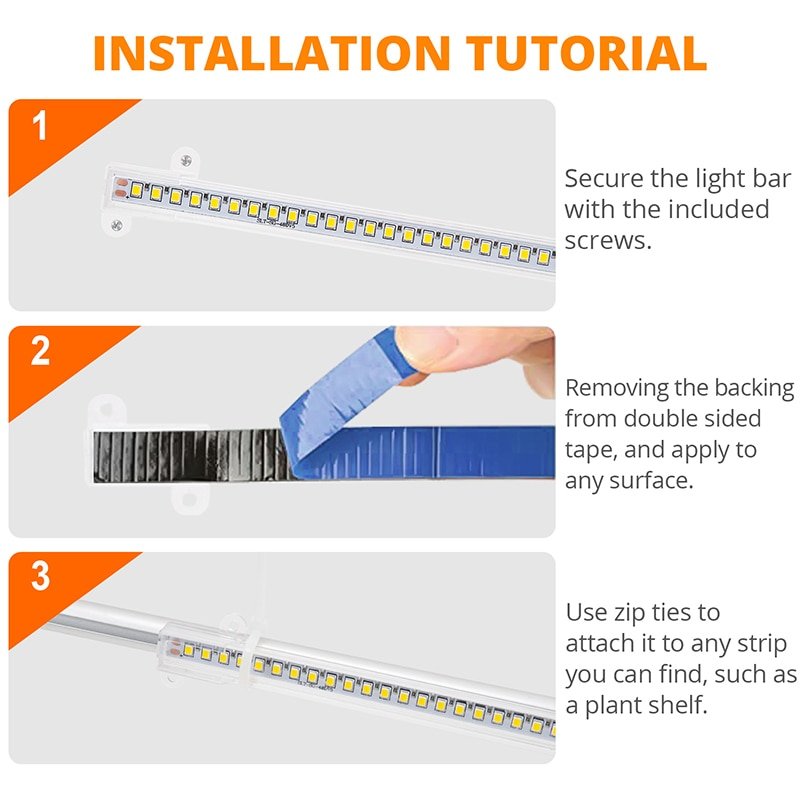 INSTALLATION TUTORIAL

1

Secure the light bar with the included screws.

2

Removing the backing from double sided tape, and apply to any surface.

3

Use zip ties to attach it to any strip you can find, such as a plant shelf.