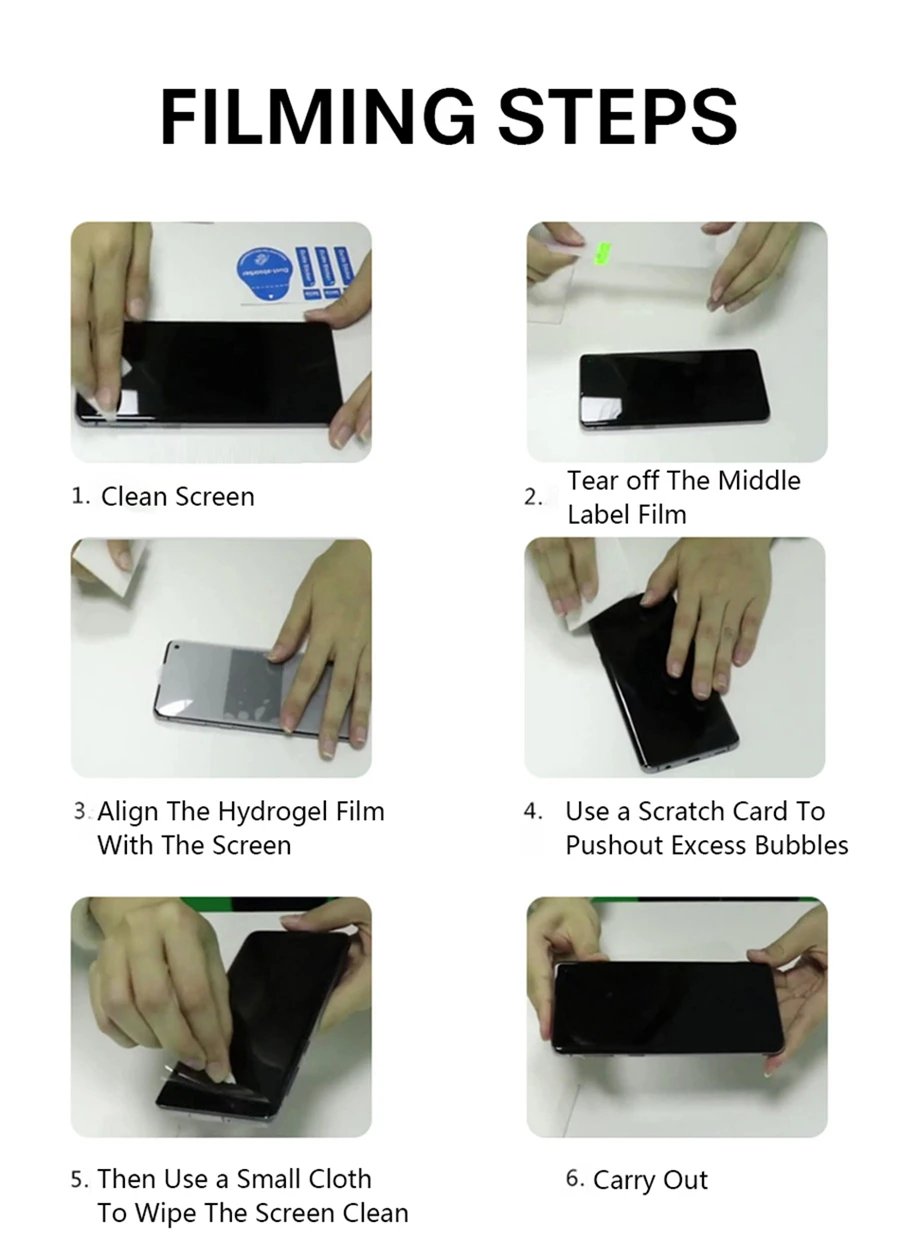 FILMING STEPS

1. Clean Screen

2. Tear off The Middle Label Film

3. Align The Hydrogel Film With The Screen

4. Use a Scratch Card To Pushout Excess Bubbles

5. Then Use a Small Cloth To Wipe The Screen Clean

6. Carry Out